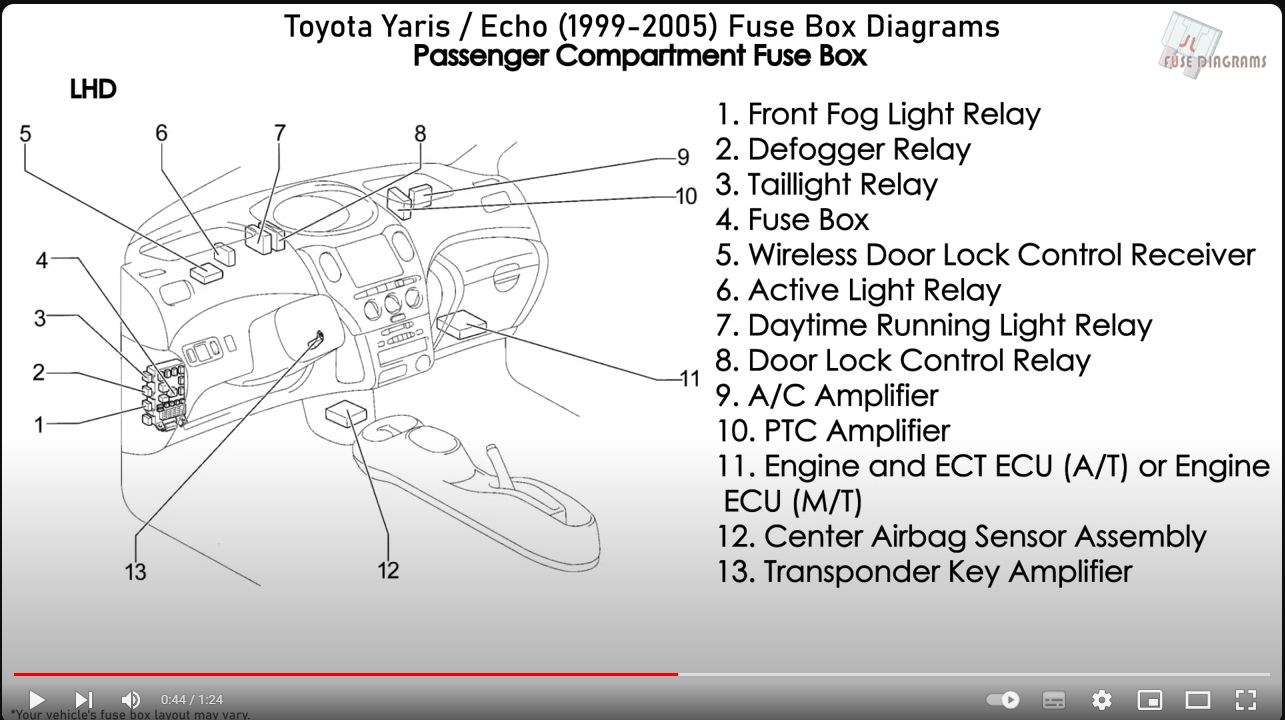 Toyota Yaris / Echo (1999-2005) Fuse Box Diagrams
Passenger Compartment Fuse Box

FUSE DIAGRAMS

LHD

5
6
7
8
9
10
4
3
2
1
11
13
12

1. Front Fog Light Relay
2. Defogger Relay
3. Taillight Relay
4. Fuse Box
5. Wireless Door Lock Control Receiver
6. Active Light Relay
7. Daytime Running Light Relay
8. Door Lock Control Relay
9. A/C Amplifier
10. PTC Amplifier
11. Engine and ECT ECU (A/T) or Engine ECU (M/T)
12. Center Airbag Sensor Assembly
13. Transponder Key Amplifier

0:44 / 1:24

*Your vehicle's fuse box layout may vary.